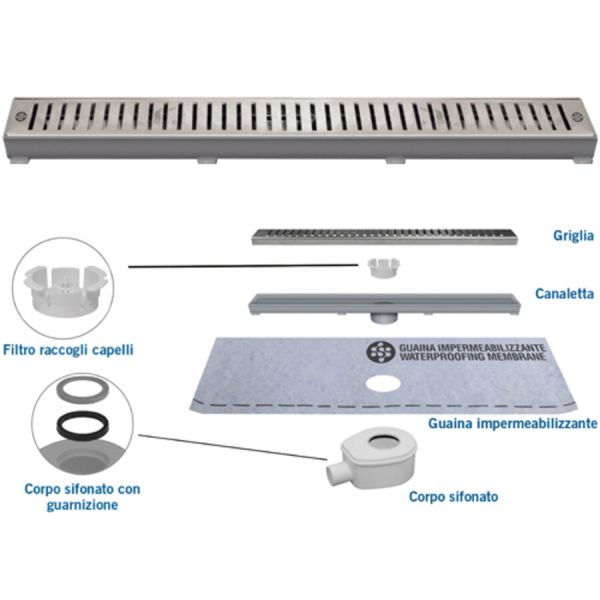 Griglia

Canaletta

Filtro raccogli capelli

GUAINA IMPERMEABILIZZANTE
WATERPROOFING MEMBRANE

Guaina impermeabilizzante

Corpo sifonato con guarnizione

Corpo sifonato